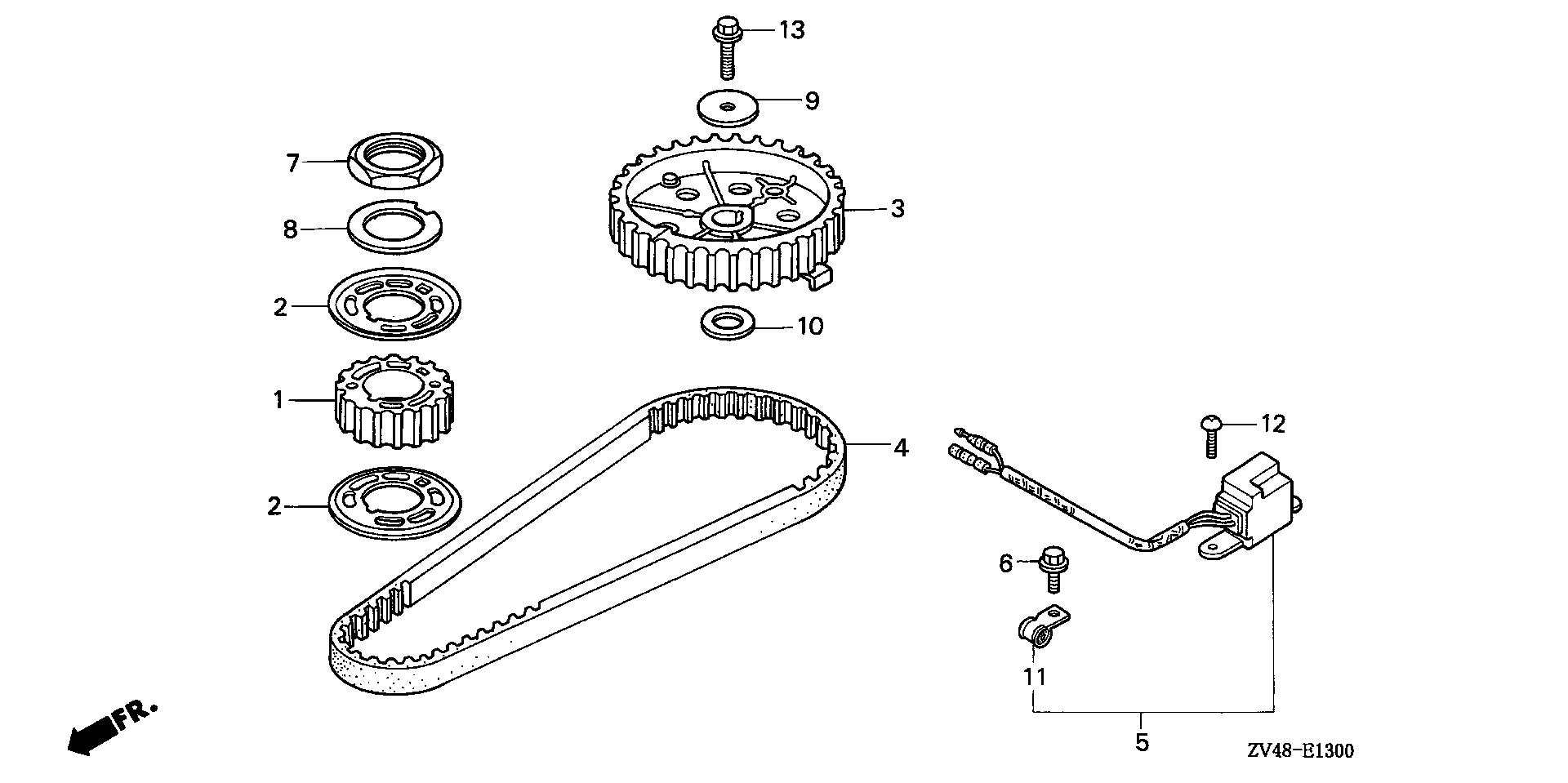 13
9
7
8
3
2
10
1
4
12
2
6
11
5
FR.
ZV48-E1300